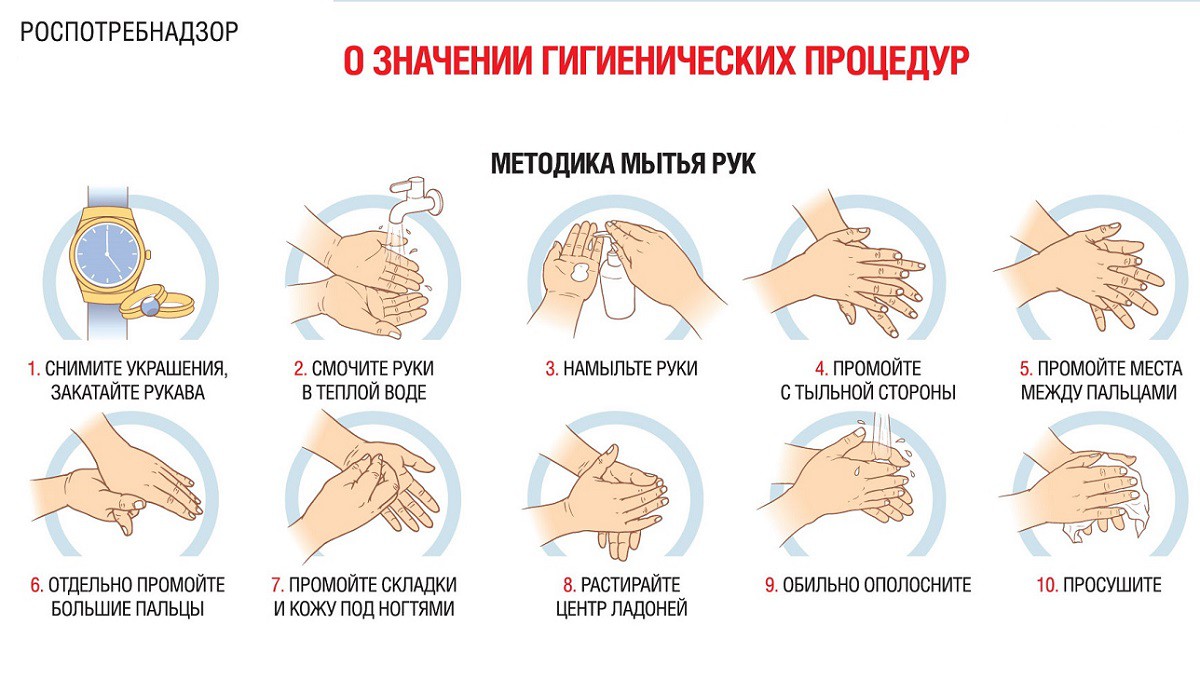 РОСПОТРЕБНАДЗОР

О ЗНАЧЕНИИ ГИГИЕНИЧЕСКИХ ПРОЦЕДУР

МЕТОДИКА МЫТЬЯ РУК

1. СНИМИТЕ УКРАШЕНИЯ, ЗАКАТАЙТЕ РУКАВА

2. СМОЧИТЕ РУКИ В ТЕПЛОЙ ВОДЕ

3. НАМЫЛЬТЕ РУКИ

4. ПРОМОЙТЕ С ТЫЛЬНОЙ СТОРОНЫ

5. ПРОМОЙТЕ МЕСТА МЕЖДУ ПАЛЬЦАМИ

6. ОТДЕЛЬНО ПРОМОЙТЕ БОЛЬШИЕ ПАЛЬЦЫ

7. ПРОМОЙТЕ СКЛАДКИ И КОЖУ ПОД НОГТЯМИ

8. РАСТИРАЙТЕ ЦЕНТР ЛАДОНЕЙ

9. ОБИЛЬНО ОПОЛОСНИТЕ

10. ПРОСУШИТЕ